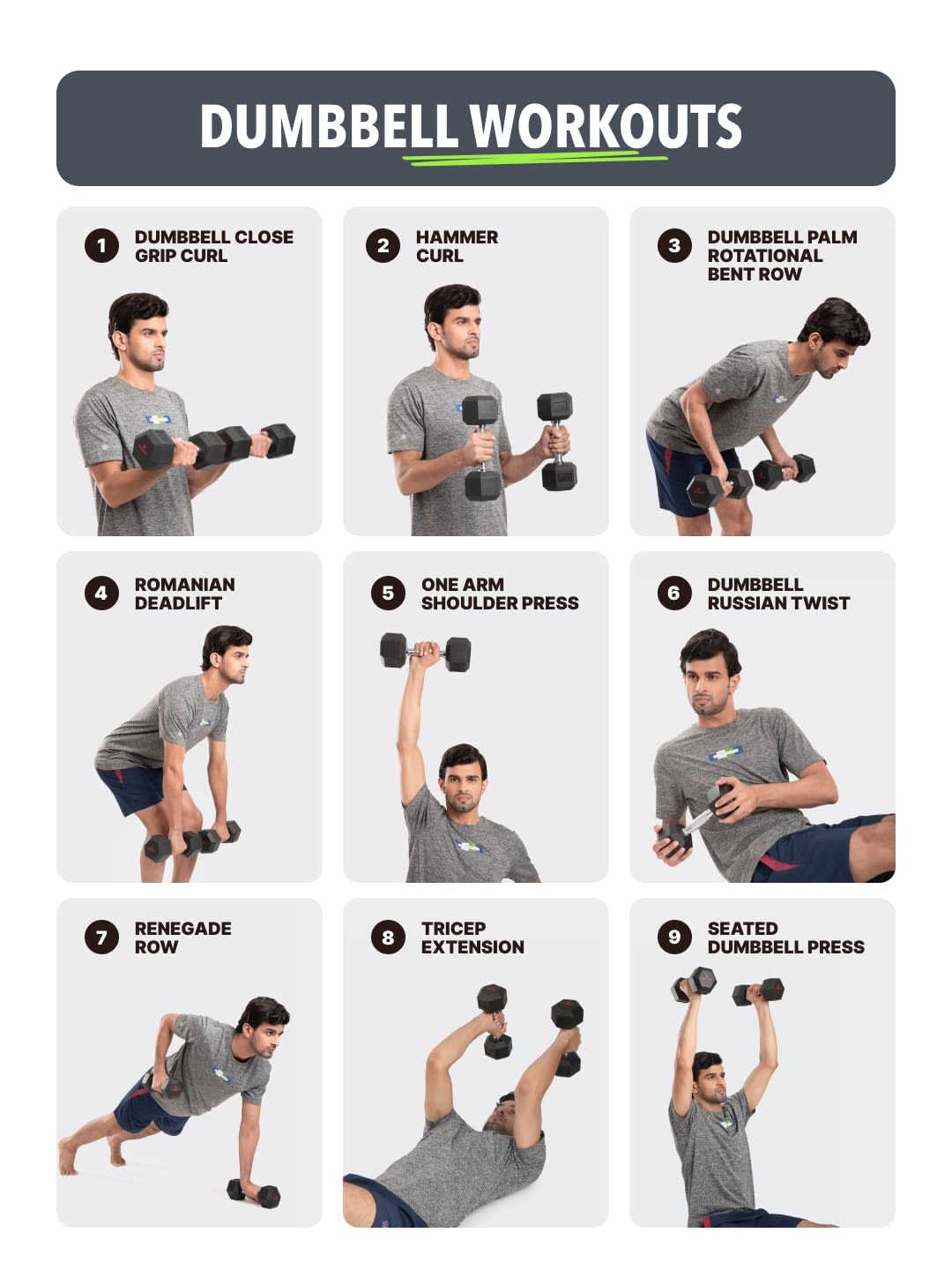 DUMBBELL WORKOUTS

1 DUMBBELL CLOSE GRIP CURL

2 HAMMER CURL

3 DUMBBELL PALM ROTATIONAL BENT ROW

4 ROMANIAN DEADLIFT

5 ONE ARM SHOULDER PRESS

6 DUMBBELL RUSSIAN TWIST

7 RENEGADE ROW

8 TRICEP EXTENSION

9 SEATED DUMBBELL PRESS