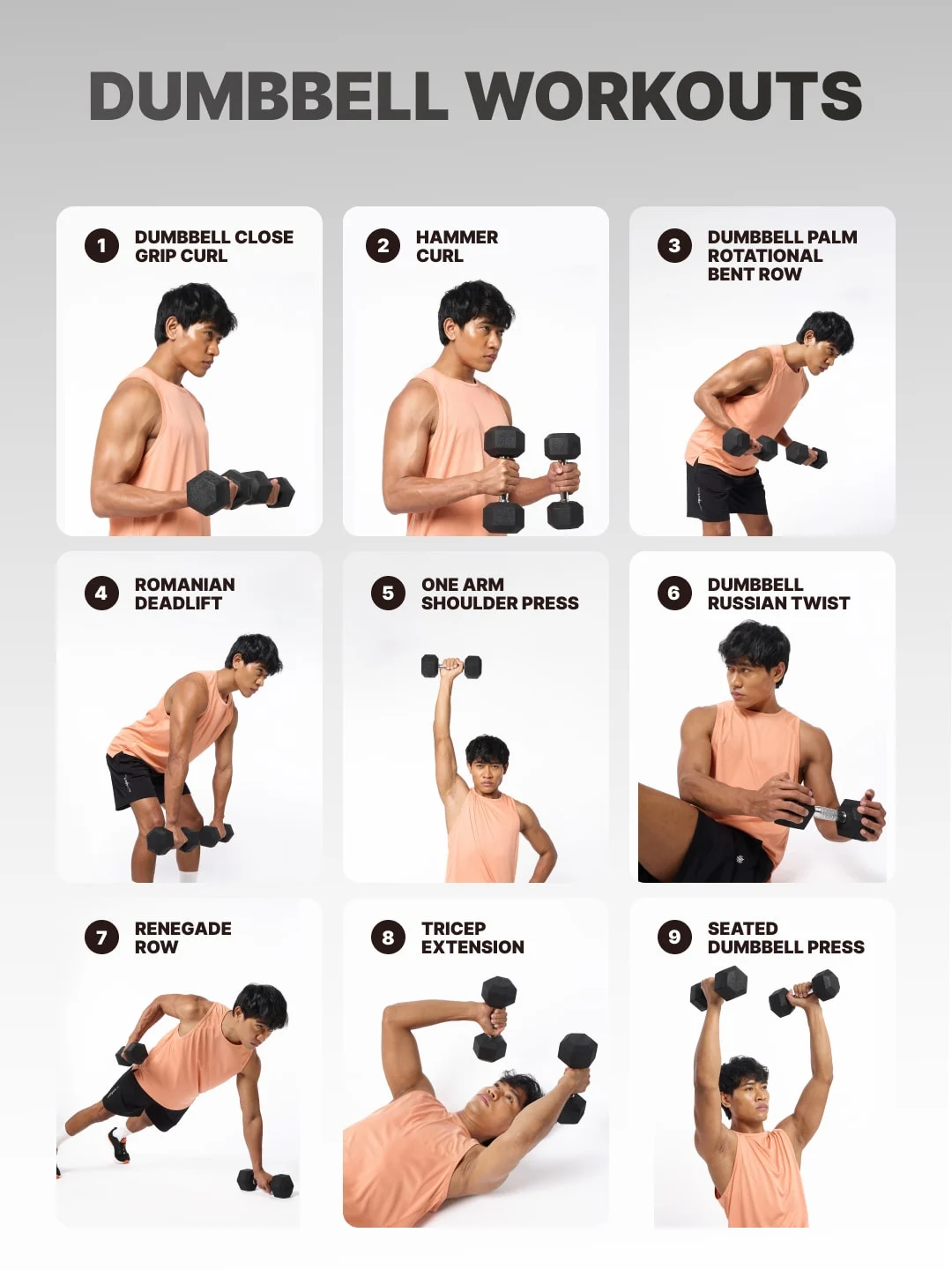 DUMBBELL WORKOUTS

1 DUMBBELL CLOSE GRIP CURL

2 HAMMER CURL

3 DUMBBELL PALM ROTATIONAL BENT ROW

4 ROMANIAN DEADLIFT

5 ONE ARM SHOULDER PRESS

6 DUMBBELL RUSSIAN TWIST

7 RENEGADE ROW

8 TRICEP EXTENSION

9 SEATED DUMBBELL PRESS