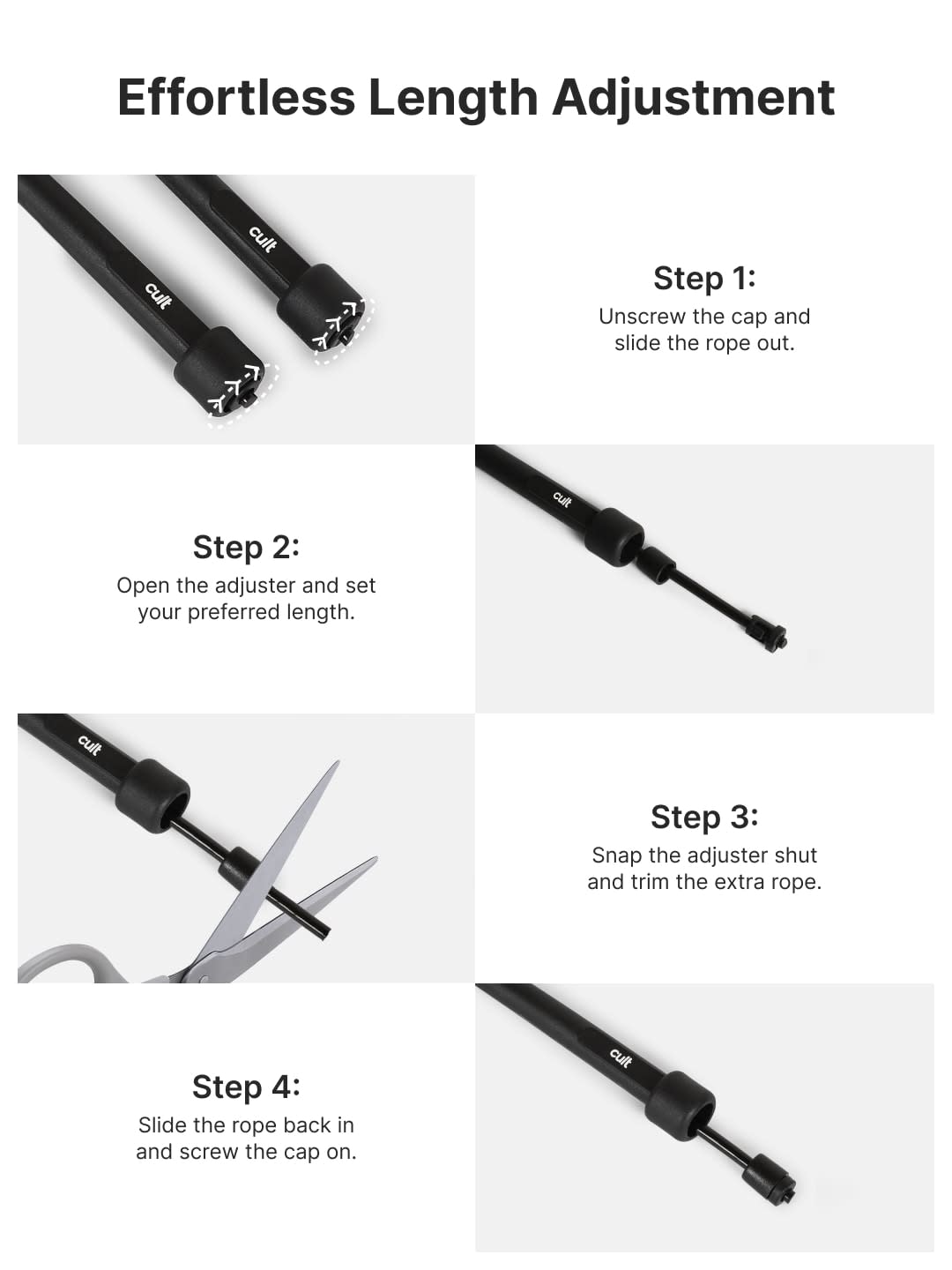 Effortless Length Adjustment

cult

cult

Step 1:
Unscrew the cap and slide the rope out.

Step 2:
Open the adjuster and set your preferred length.

cult

cult

Step 3:
Snap the adjuster shut and trim the extra rope.

Step 4:
Slide the rope back in and screw the cap on.

cult